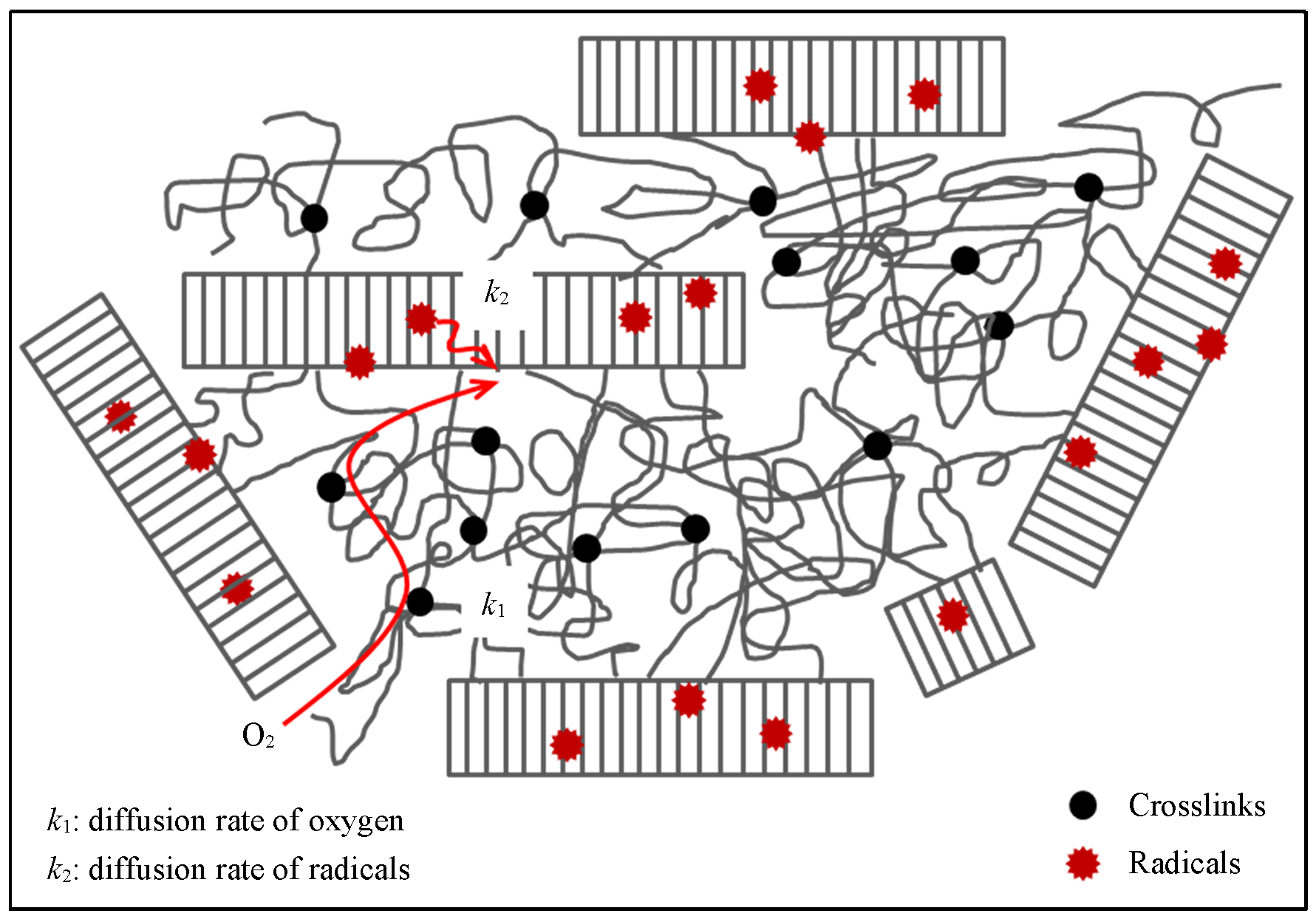 $k_2$

$k_1$

$O_2$

$k_1$: diffusion rate of oxygen

$k_2$: diffusion rate of radicals

Crosslinks

Radicals