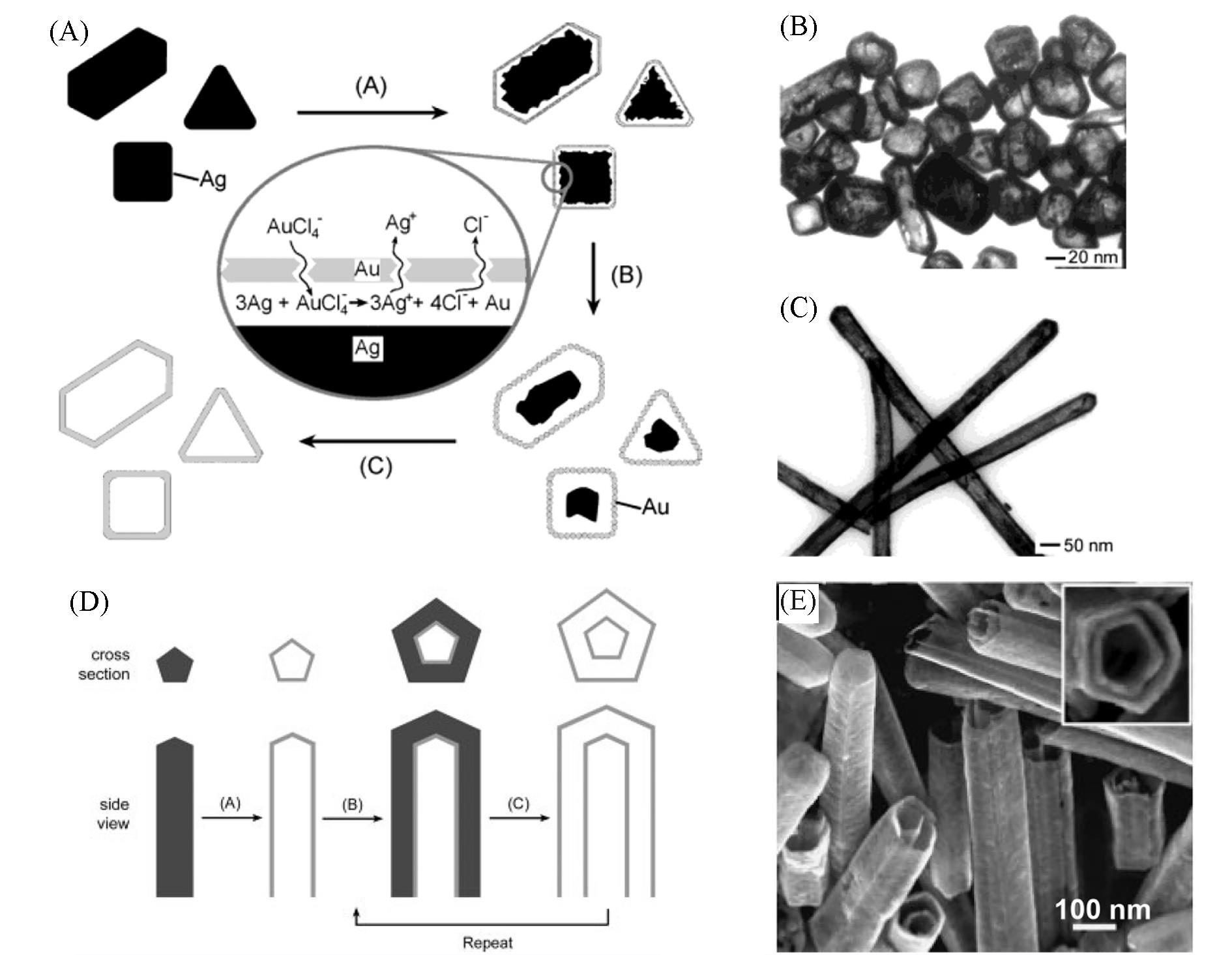 (A)

(A)

Ag

$AuCl_4^-$

$Ag^+$

$Cl^-$

Au

$3Ag + AuCl_4^- \rightarrow 3Ag^+ + 4Cl^- + Au$

Ag

(B)

(C)

Au

(B)

20 nm

(C)

50 nm

(D)

cross section

side view

(A)

(B)

(C)

Repeat

(E)

100 nm