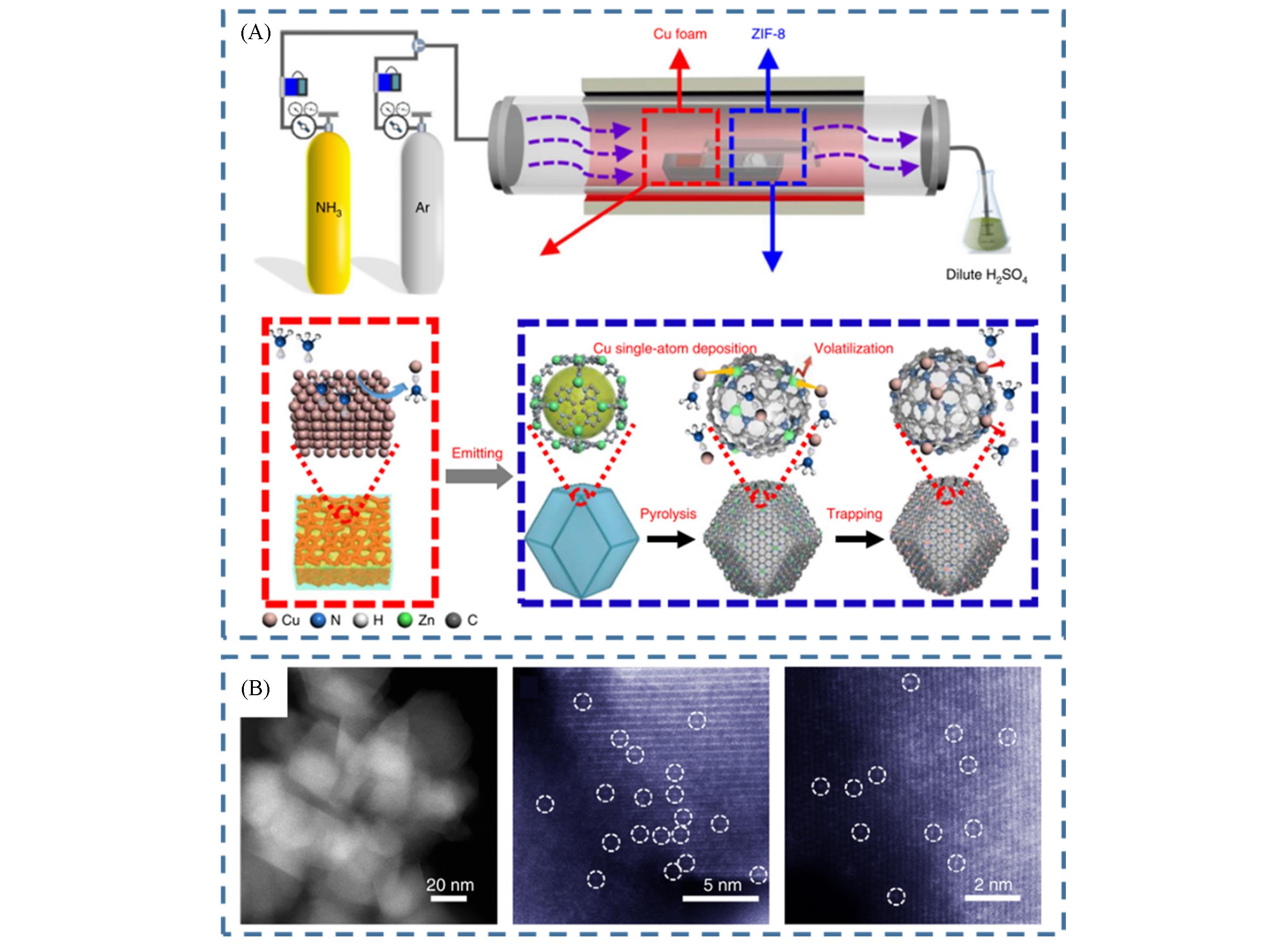 (A)

Cu foam

ZIF-8

$NH_3$

Ar

Dilute $H_2SO_4$

Cu single-atom deposition

Volatilization

Emitting

Pyrolysis

Trapping

Cu N H Zn C

(B)

20 nm

5 nm

2 nm