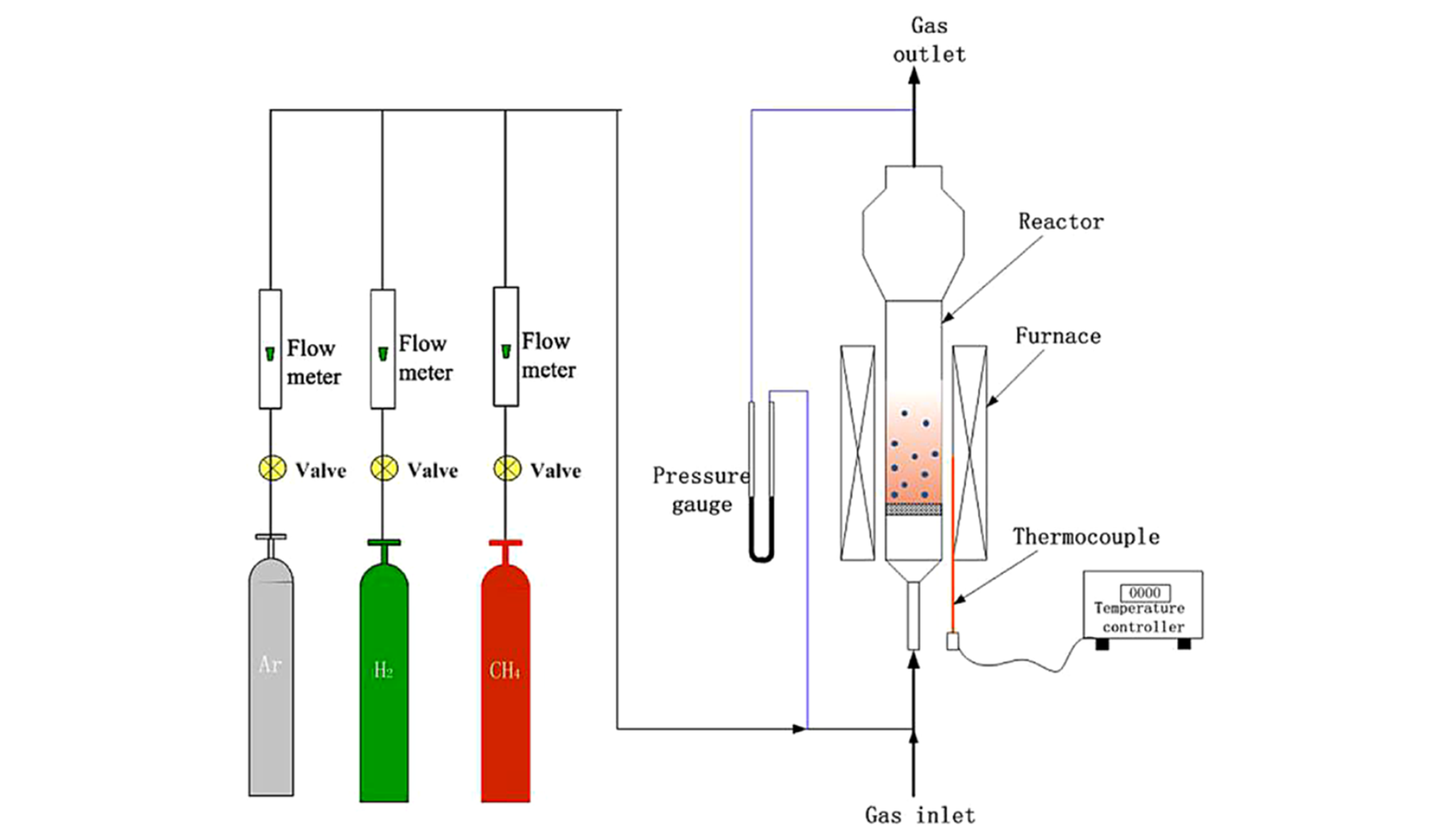 Gas outlet

Reactor

Furnace

Flow meter

Flow meter

Flow meter

Valve

Valve

Valve

Pressure gauge

Thermocouple

0000
Temperature controller

Ar

$H_2$

$CH_4$

Gas inlet