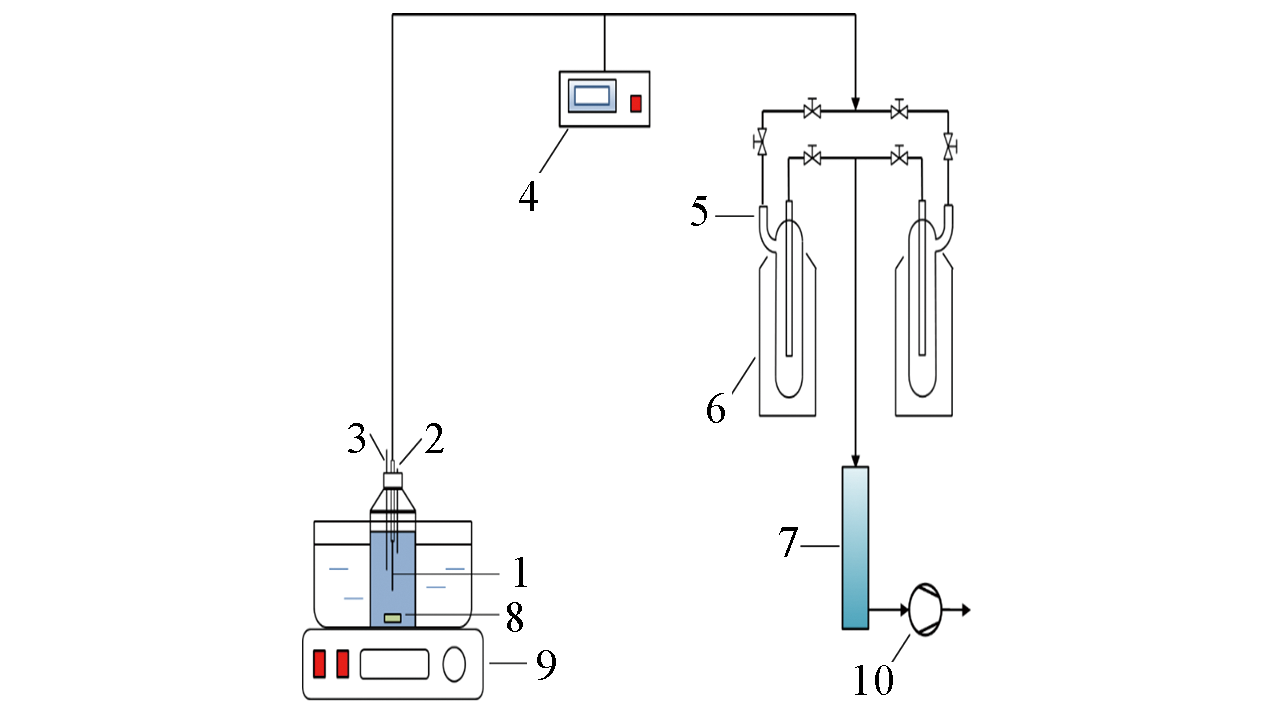 4
5
6
3
2
1
8
9
7
10