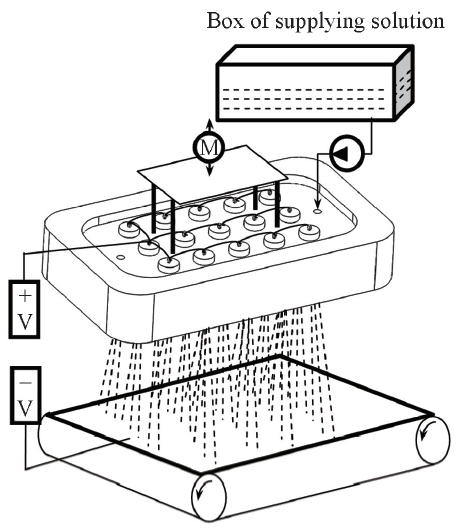 Box of supplying solution

M

+
V

−
V