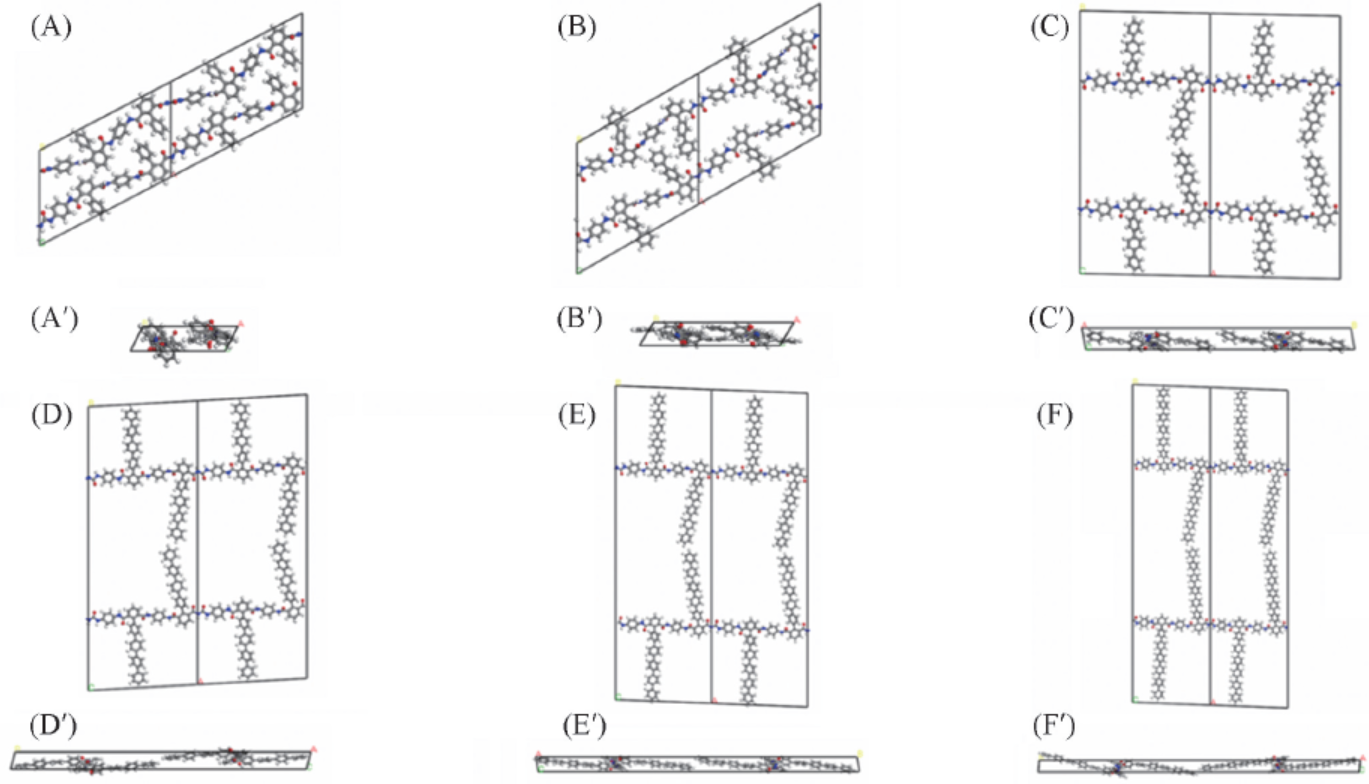 (A)

(B)

(C)

(A′)

(B′)

(C′)

(D)

(E)

(F)

(D′)

(E′)

(F′)